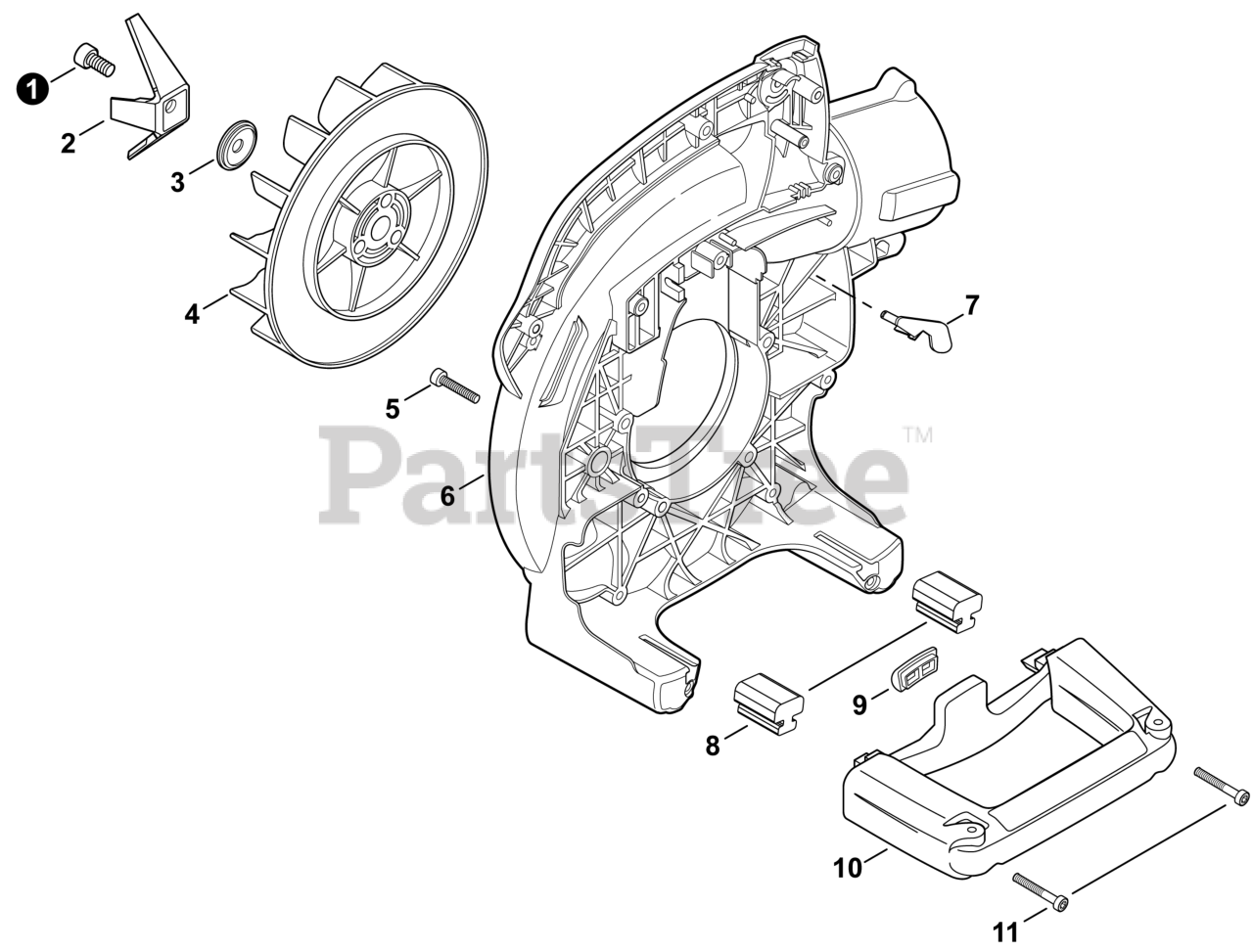 1
2
3
4
5
6
7
PartsTree™
8
9
10
11