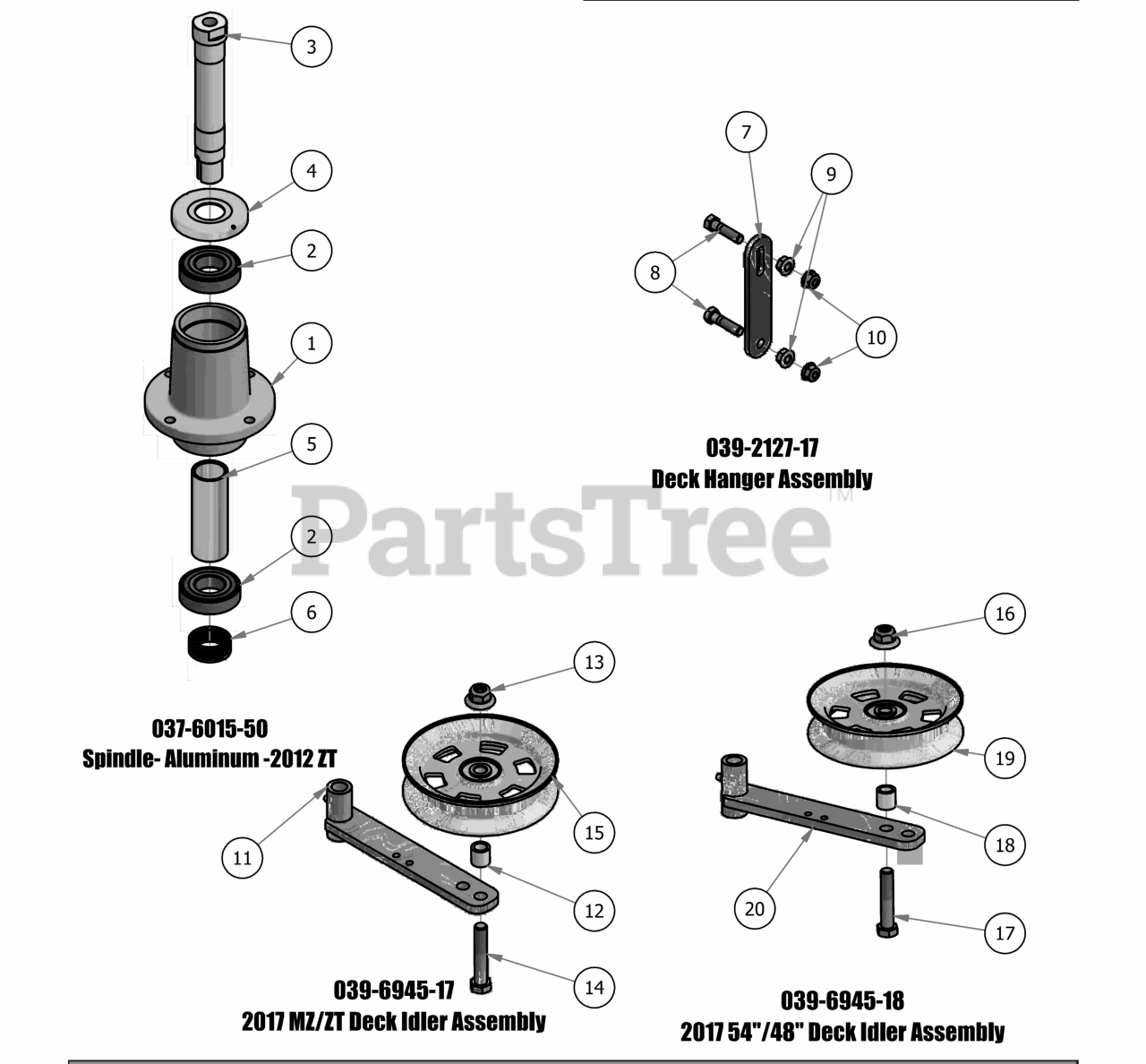 3
4
2
1
5
2
6

037-6015-50
Spindle- Aluminum -2012 ZT

7
9
8
10

039-2127-17
Deck Hanger Assembly

PartsTree™

13
15
11
12
14

039-6945-17
2017 MZ/ZT Deck Idler Assembly

16
19
18
20
17

039-6945-18
2017 54"/48" Deck Idler Assembly