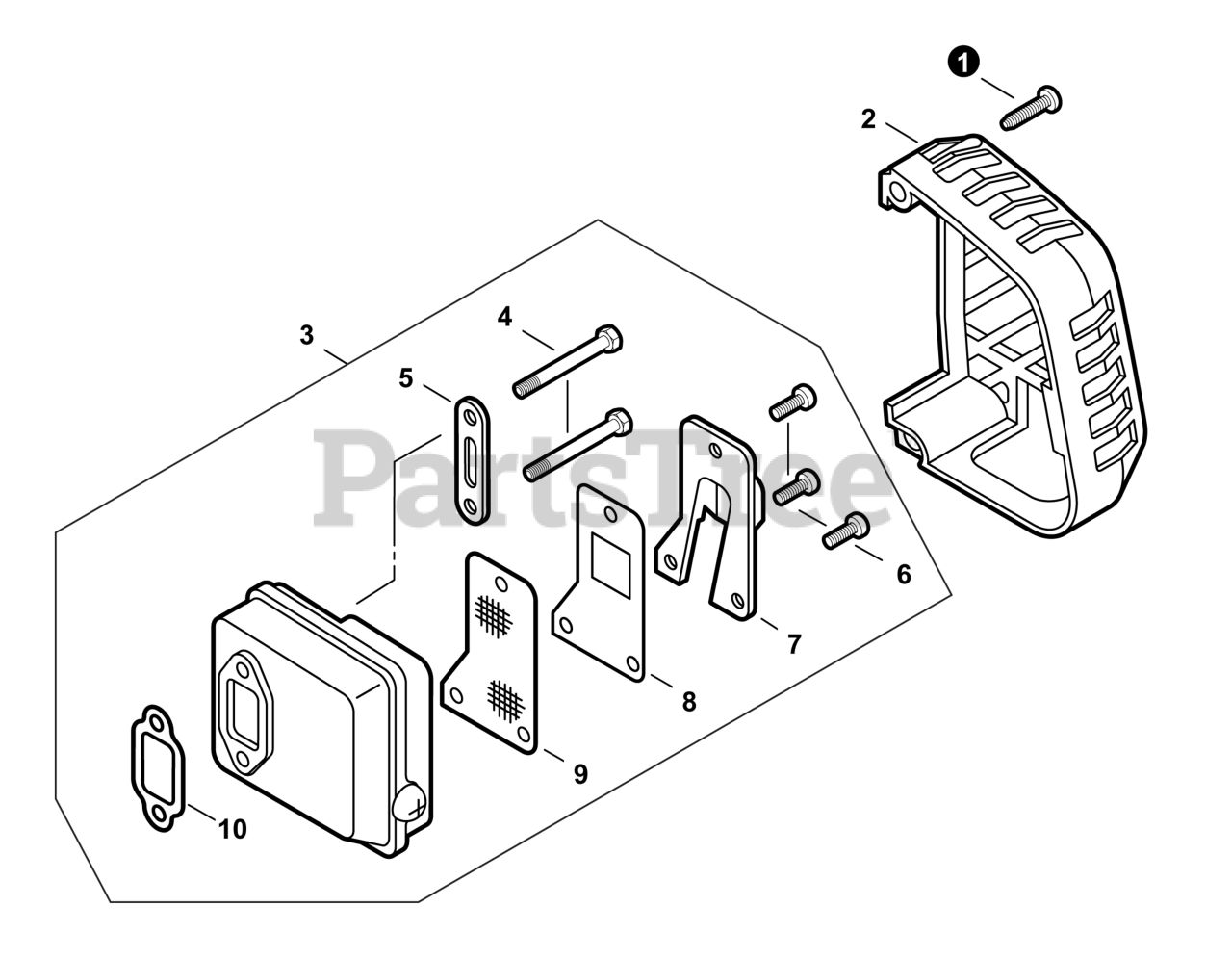 1
2
3
4
5
PartsTree
6
7
8
9
10