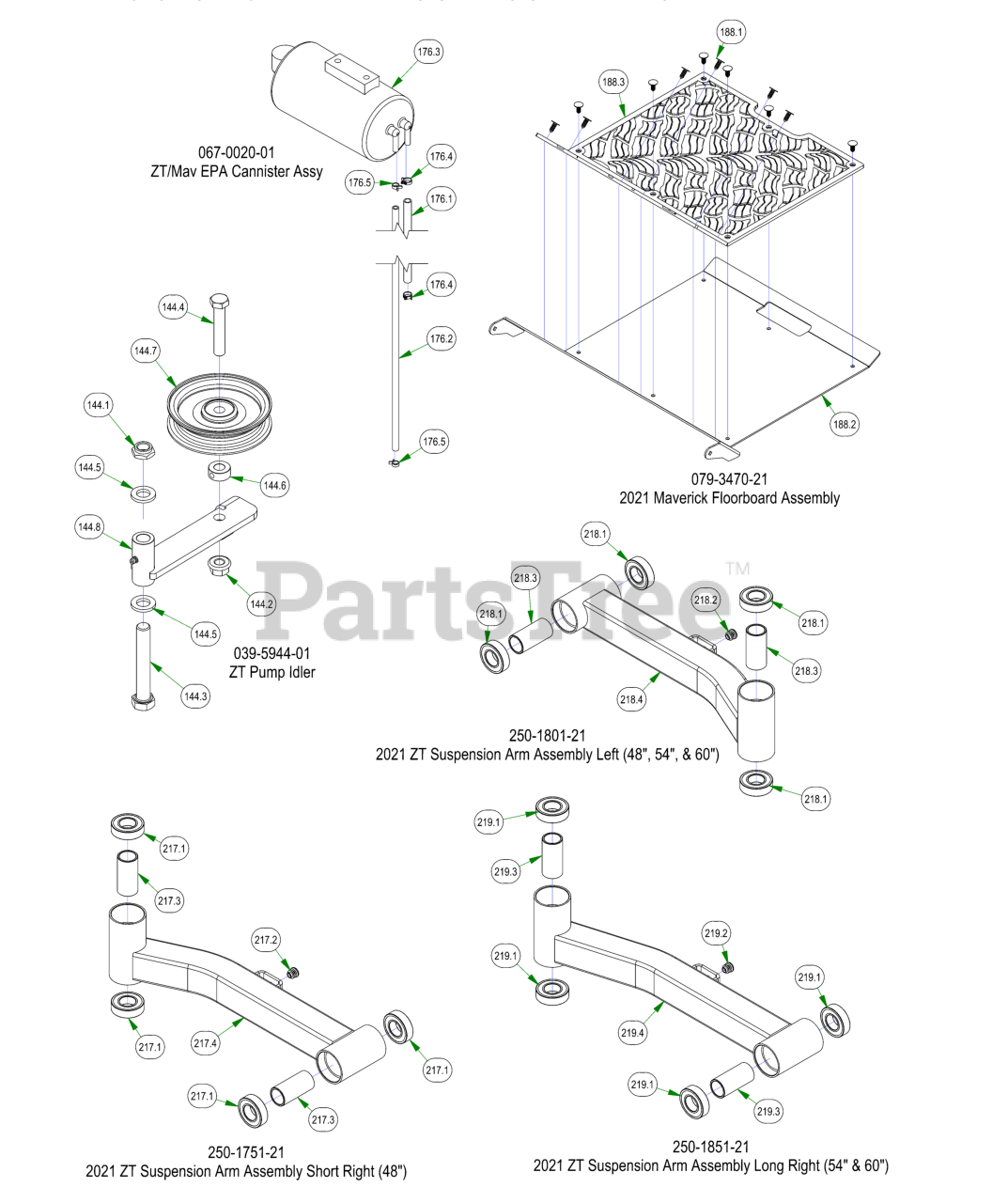 176.3

067-0020-01
ZT/Mav EPA Cannister Assy

176.4
176.5
176.1
176.4
176.2
176.5

188.1
188.3
188.2

079-3470-21
2021 Maverick Floorboard Assembly

144.4
144.7
144.1
144.5
144.6
144.8
144.2
144.5
144.3

039-5944-01
ZT Pump Idler

PartsTree™

218.1
218.3
218.1
218.2
218.1
218.3
218.4
218.1

250-1801-21
2021 ZT Suspension Arm Assembly Left (48", 54", & 60")

217.1
217.3
217.2
217.1
217.4
217.1
217.1
217.3

250-1751-21
2021 ZT Suspension Arm Assembly Short Right (48")

219.1
219.3
219.2
219.1
219.1
219.4
219.1
219.3

250-1851-21
2021 ZT Suspension Arm Assembly Long Right (54" & 60")