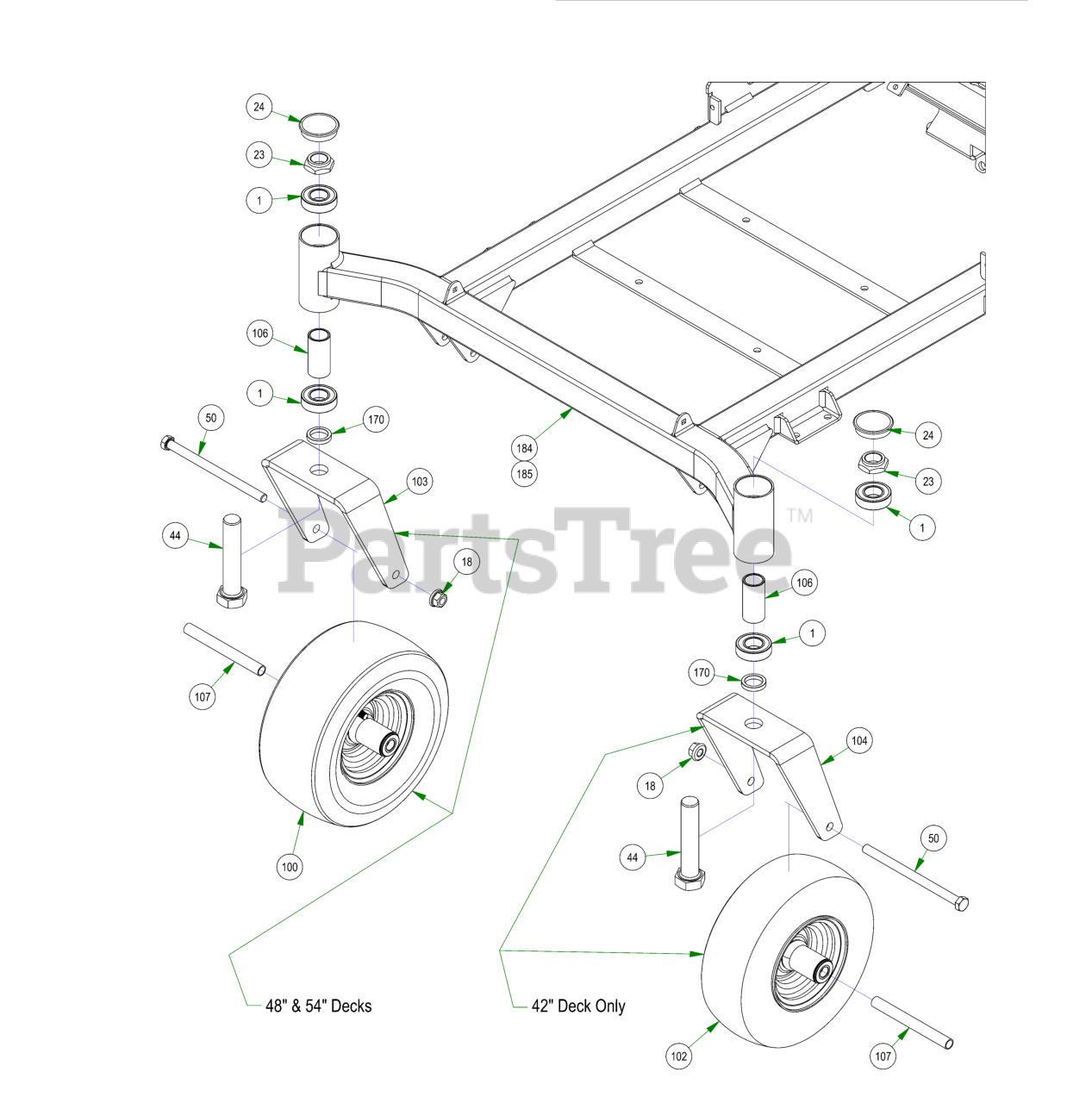 24
23
1
106
1
170
50
103
44
18
107
100
184
185
24
23
1
PartsTree™
106
1
170
104
18
44
50
102
107
48" & 54" Decks
42" Deck Only