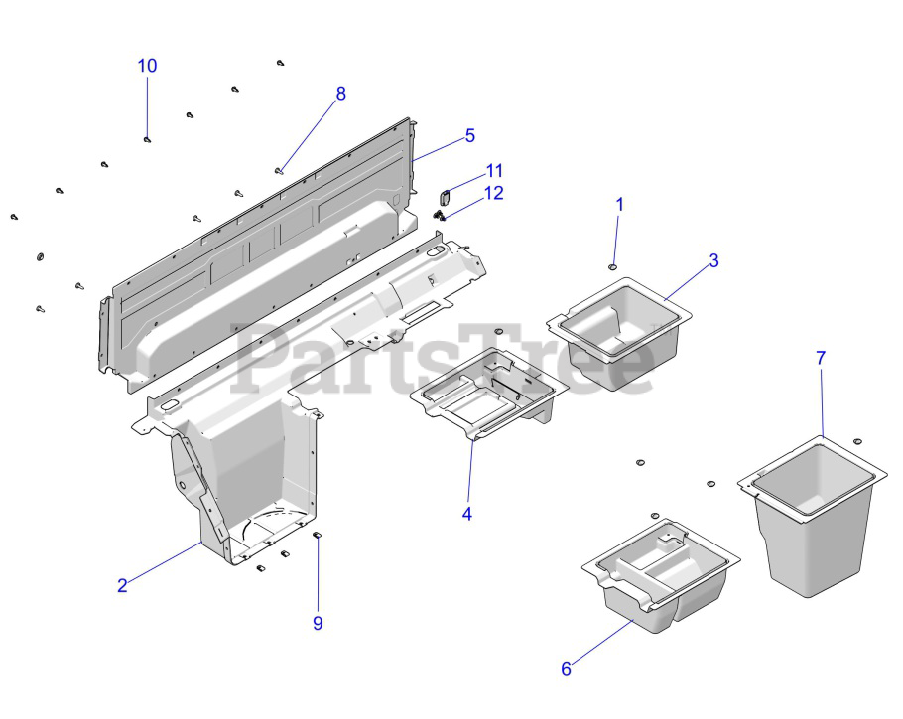 10
8
5
11
12
1
3
PartsTree
7
4
2
9
6