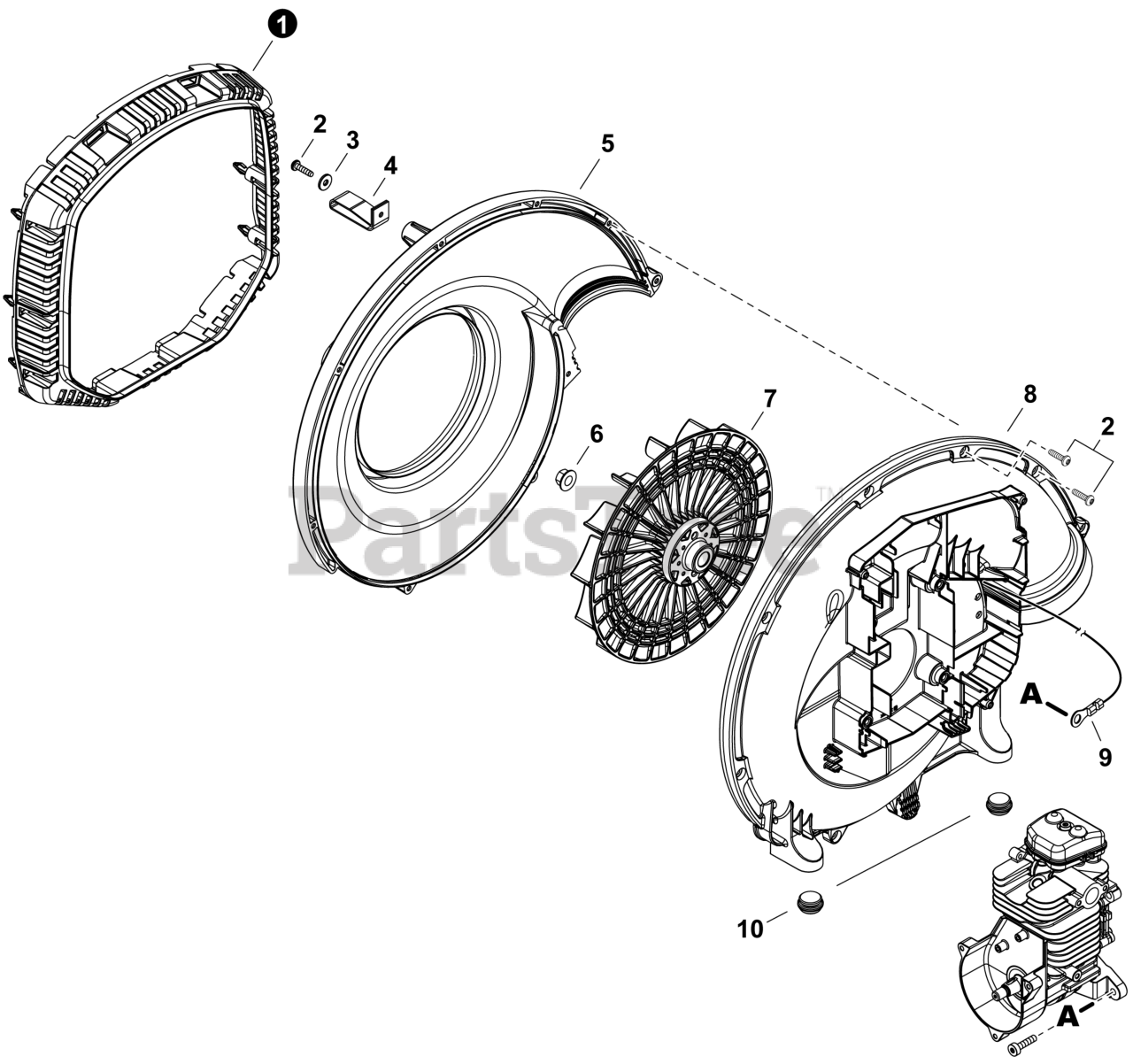 1
2
3
4
5
6
7
8
2
PartsTree™
A
9
10
A