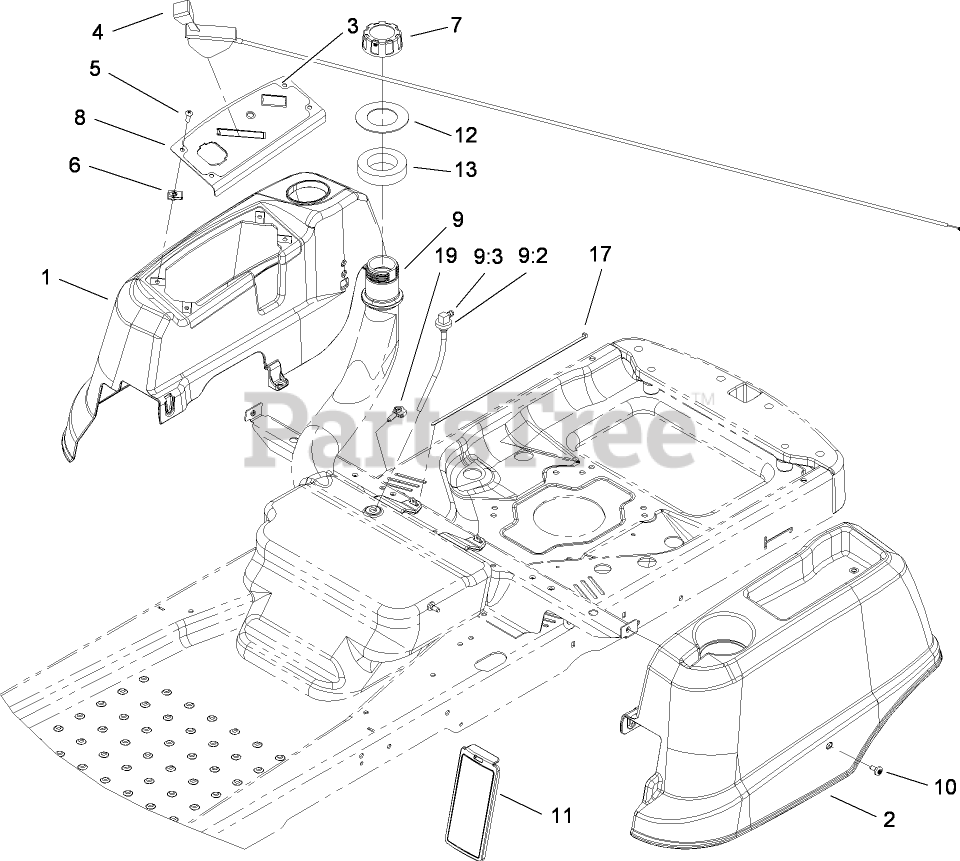 4
3
7
5
8
12
6
13
9
19
9:3
9:2
17
1
PartsTree™
10
11
2