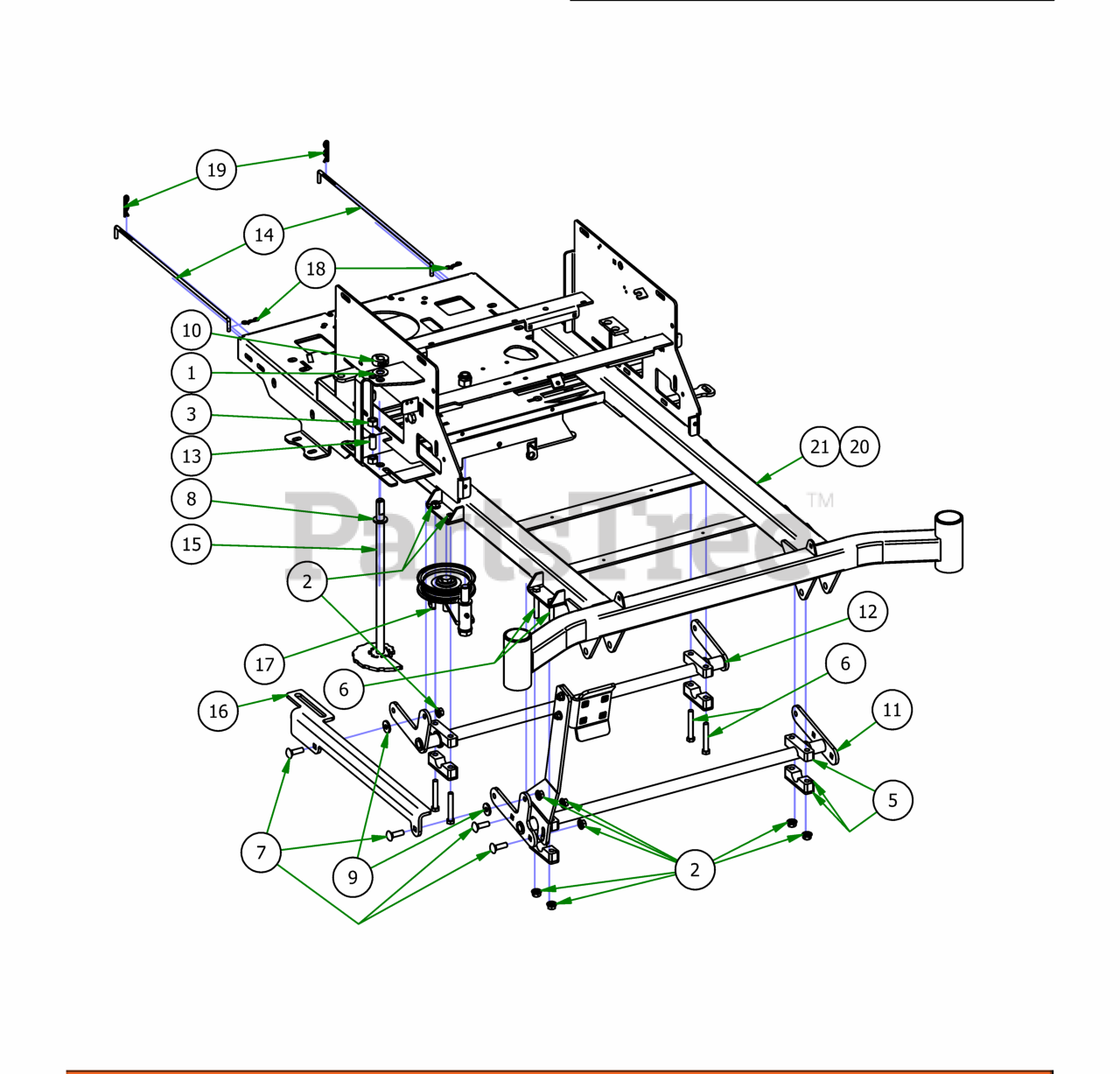 19
14
18
10
1
3
13
8
15
2
17
6
16
7
9
21 20
PartsTree™
12
6
11
5
2