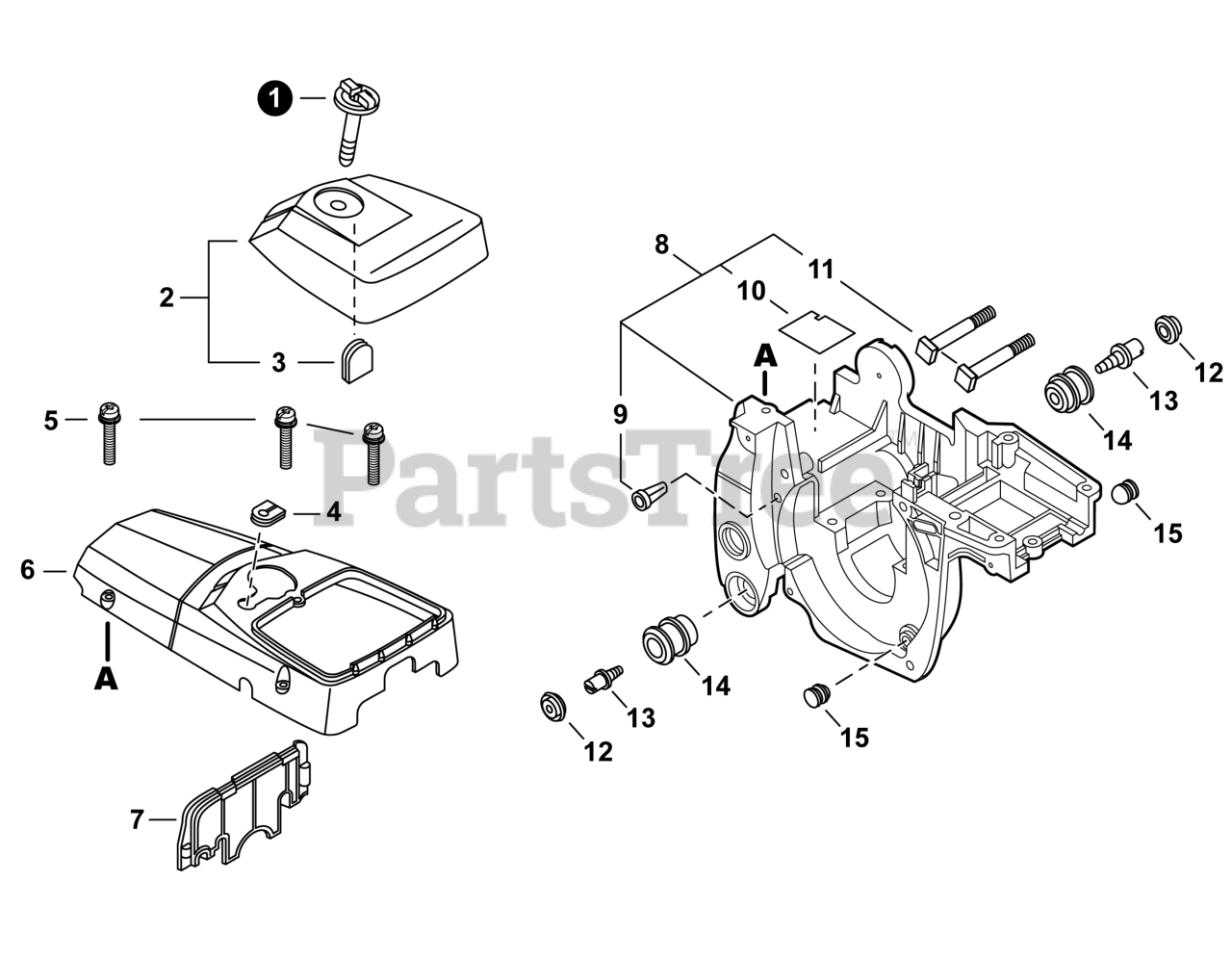 1
2
3
5
4
6
A
7
8
11
10
A
9
12
13
14
15
14
13
12
15
PartsTree