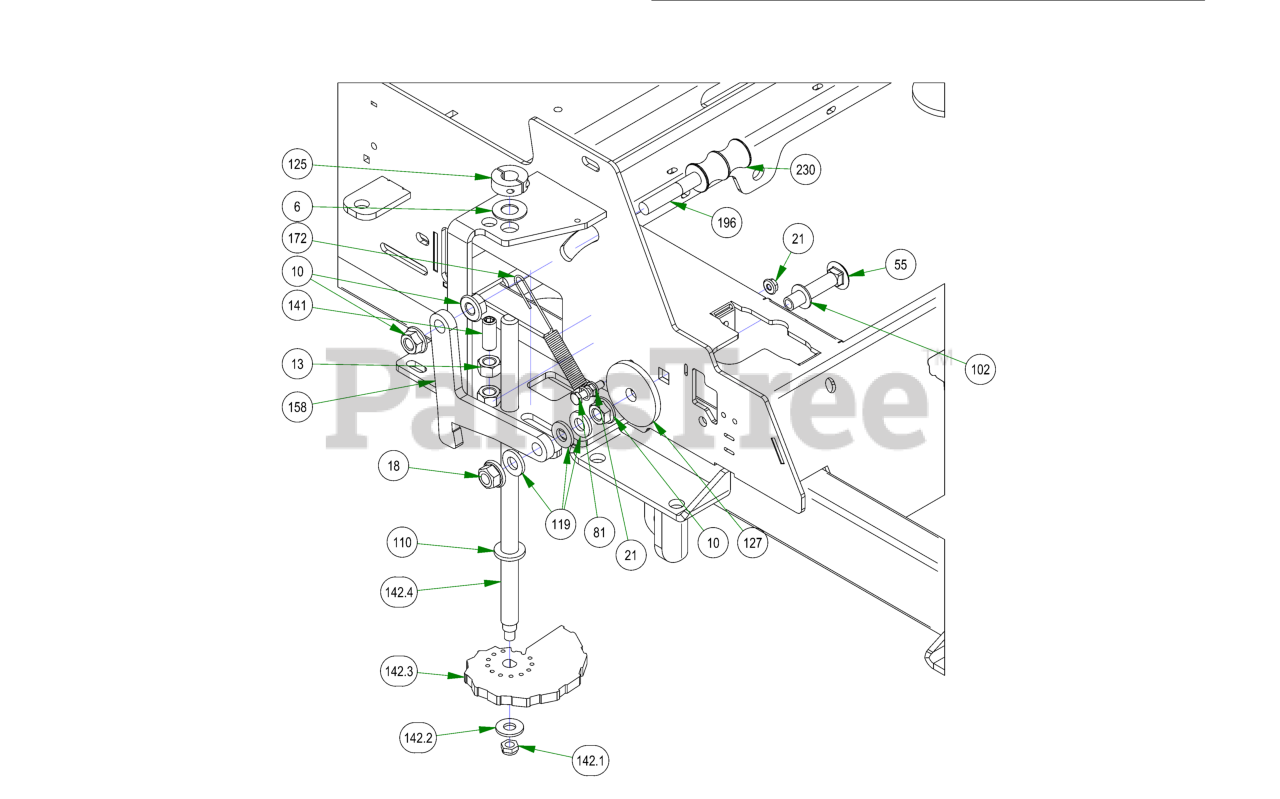 125
6
172
10
141
13
158
18
110
142.4
142.3
142.2
142.1
119
81
21
10
127
230
196
21
55
102
PartsTree