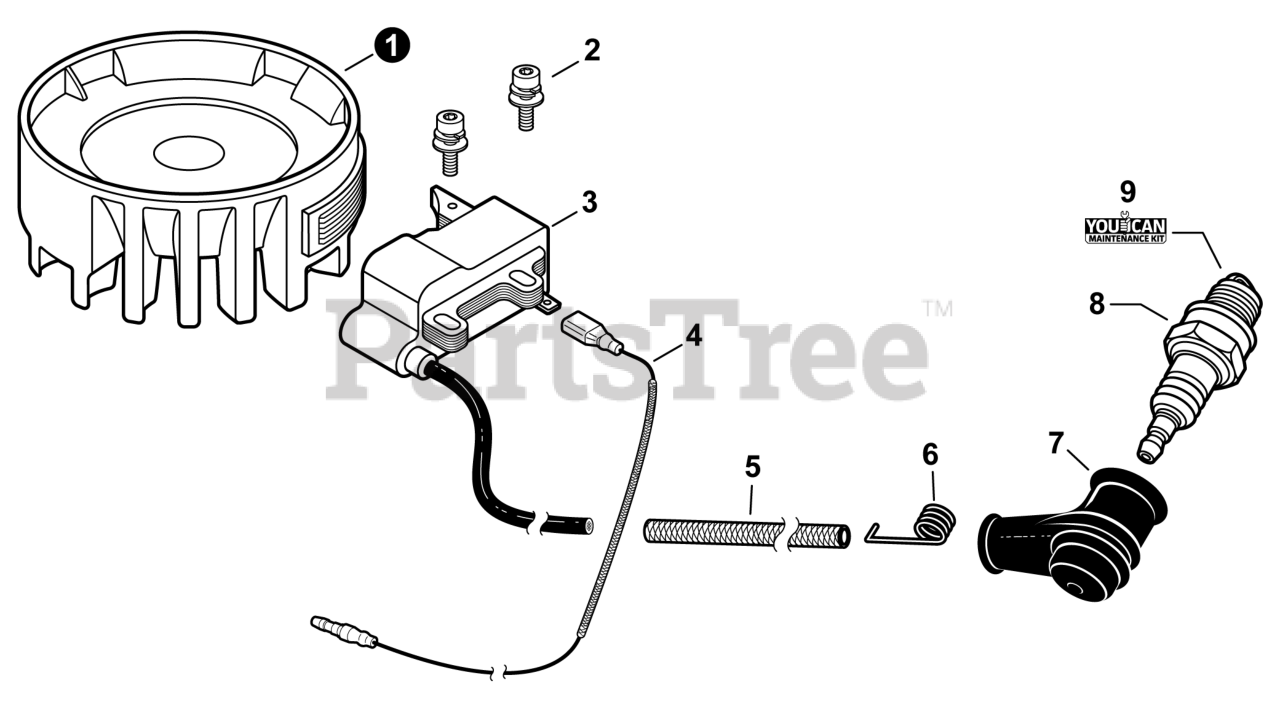 1
2
3
9
YOU CAN
MAINTENANCE KIT
8
PartsTree™
4
5
6
7