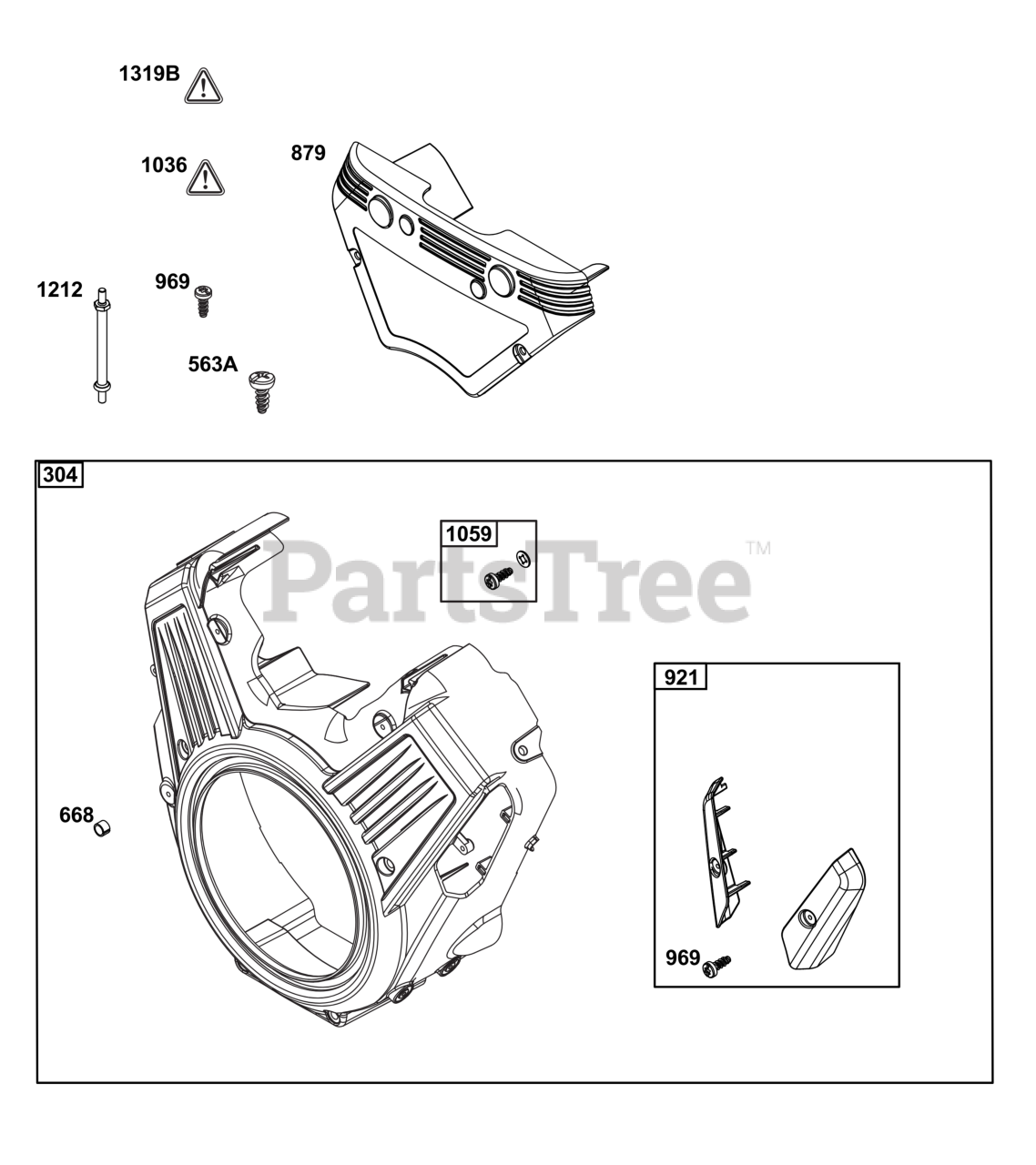 1319B

1036

879

1212

969

563A

304

1059

PartsTree™

921

668

969