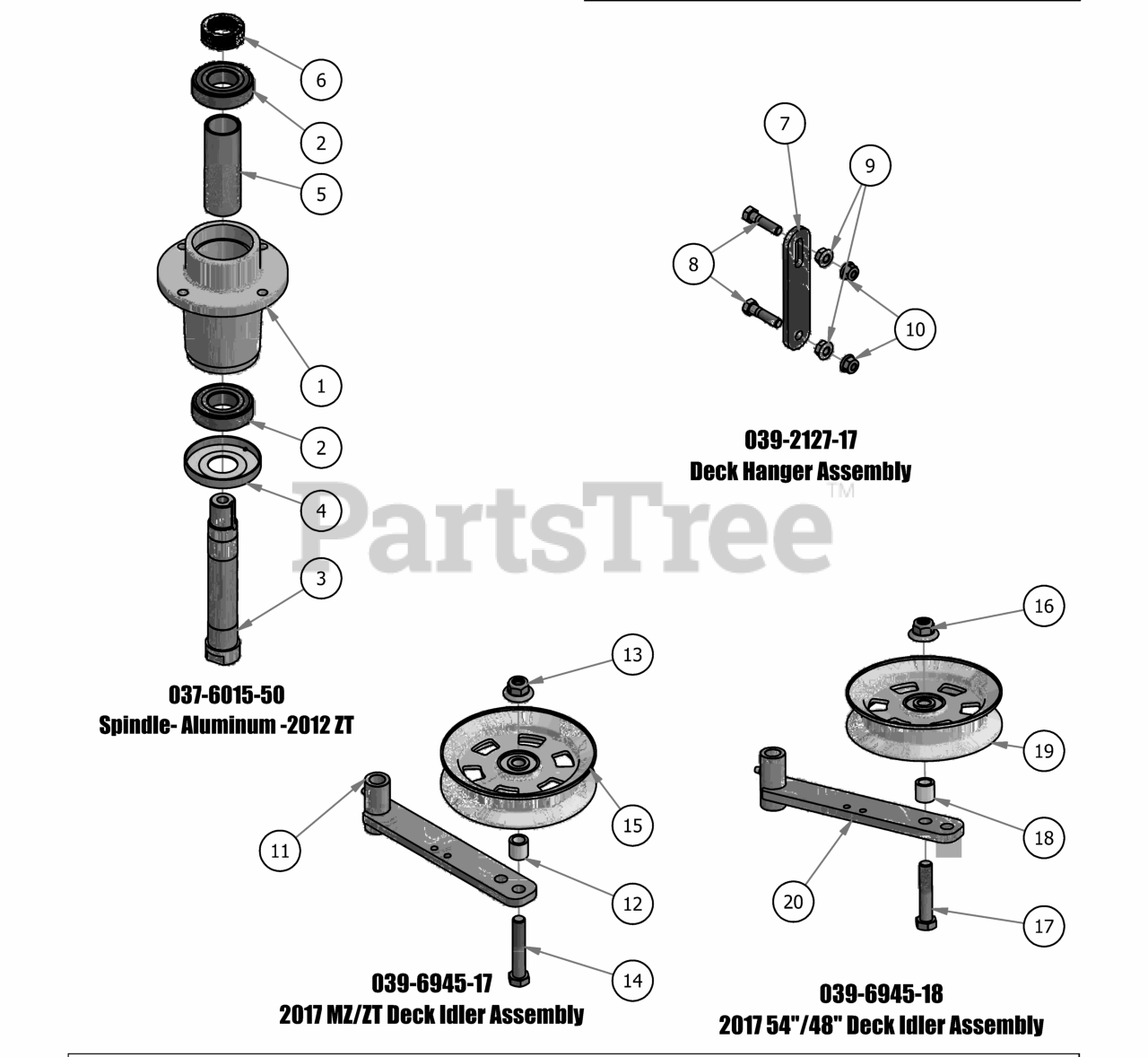 6

2

5

1

2

4

3

037-6015-50
Spindle- Aluminum -2012 ZT

7

9

8

10

039-2127-17
Deck Hanger Assembly

PartsTree™

13

15

11

12

14

039-6945-17
2017 MZ/ZT Deck Idler Assembly

16

19

18

20

17

039-6945-18
2017 54"/48" Deck Idler Assembly