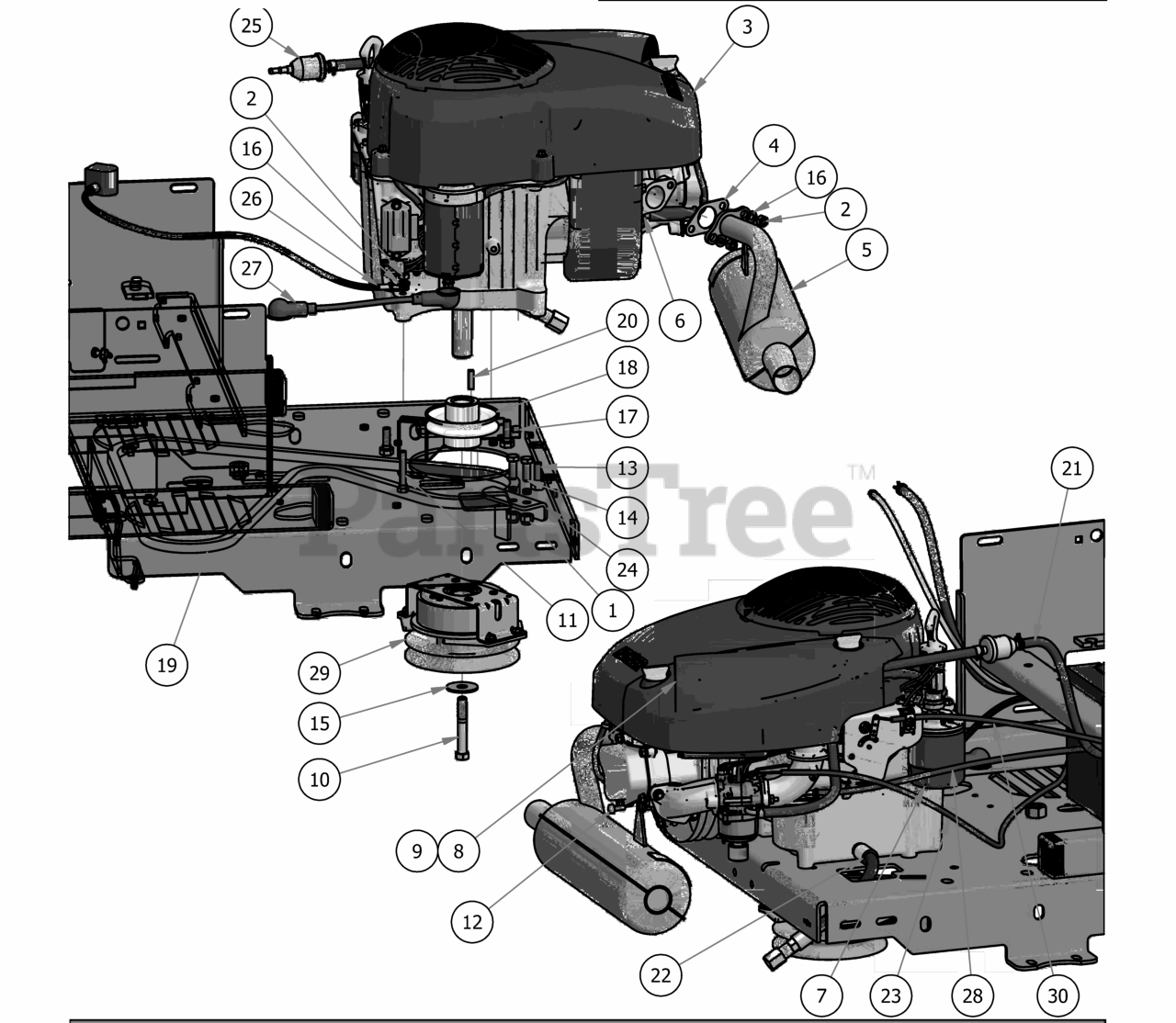 25
3
2
16
26
4
16
2
5
27
6
20
18
17
13
14
24
PartsTree™
21
1
11
19
29
15
10
9
8
12
22
7
23
28
30