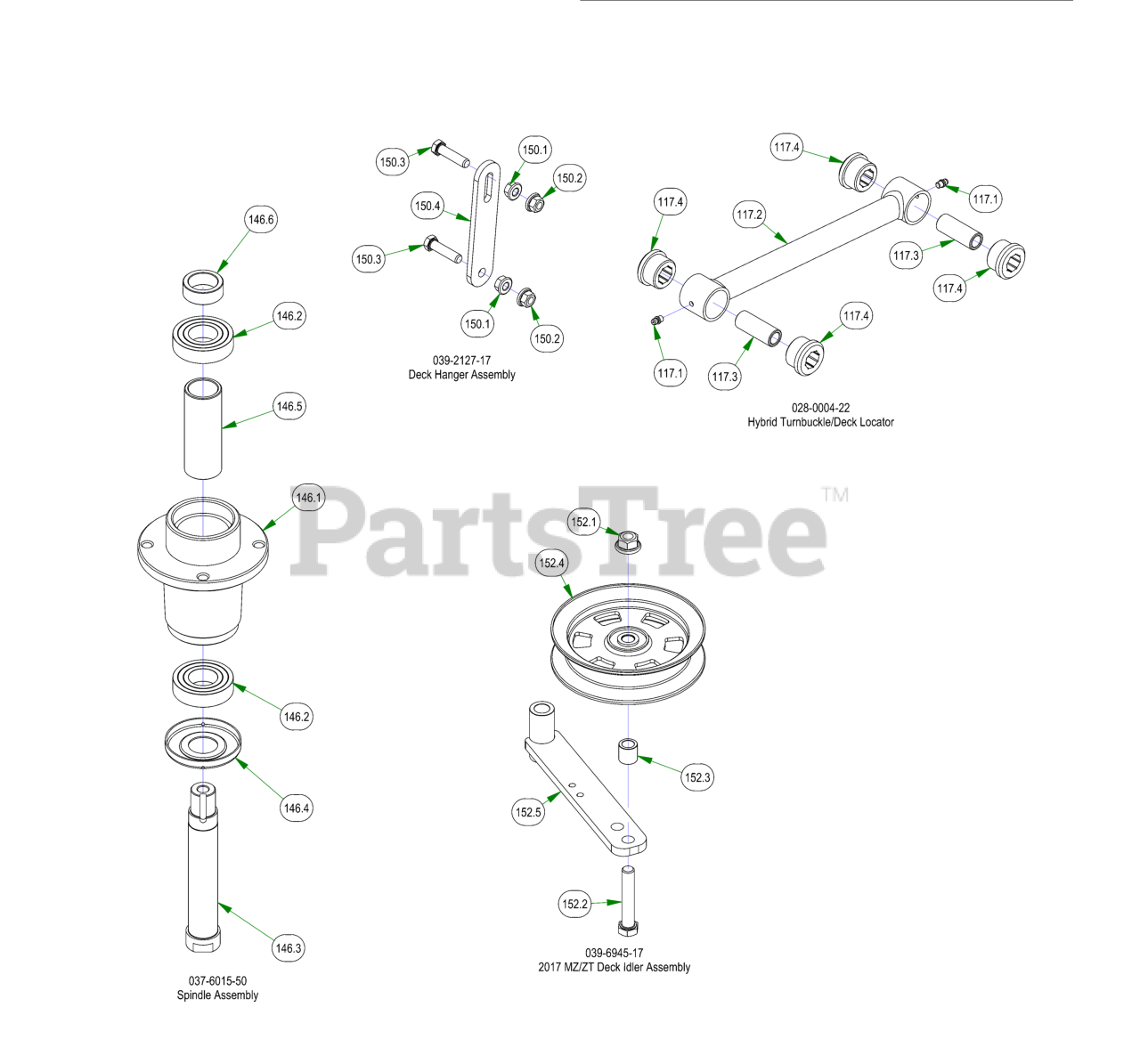 150.3
150.1
150.2
150.4
150.3
150.1
150.2
039-2127-17
Deck Hanger Assembly

117.4
117.1
117.4
117.2
117.3
117.4
117.4
117.1
117.3
028-0004-22
Hybrid Turnbuckle/Deck Locator

146.6
146.2
146.5
146.1
146.2
146.4
146.3
037-6015-50
Spindle Assembly

PartsTree™

152.1
152.4
152.3
152.5
152.2
039-6945-17
2017 MZ/ZT Deck Idler Assembly