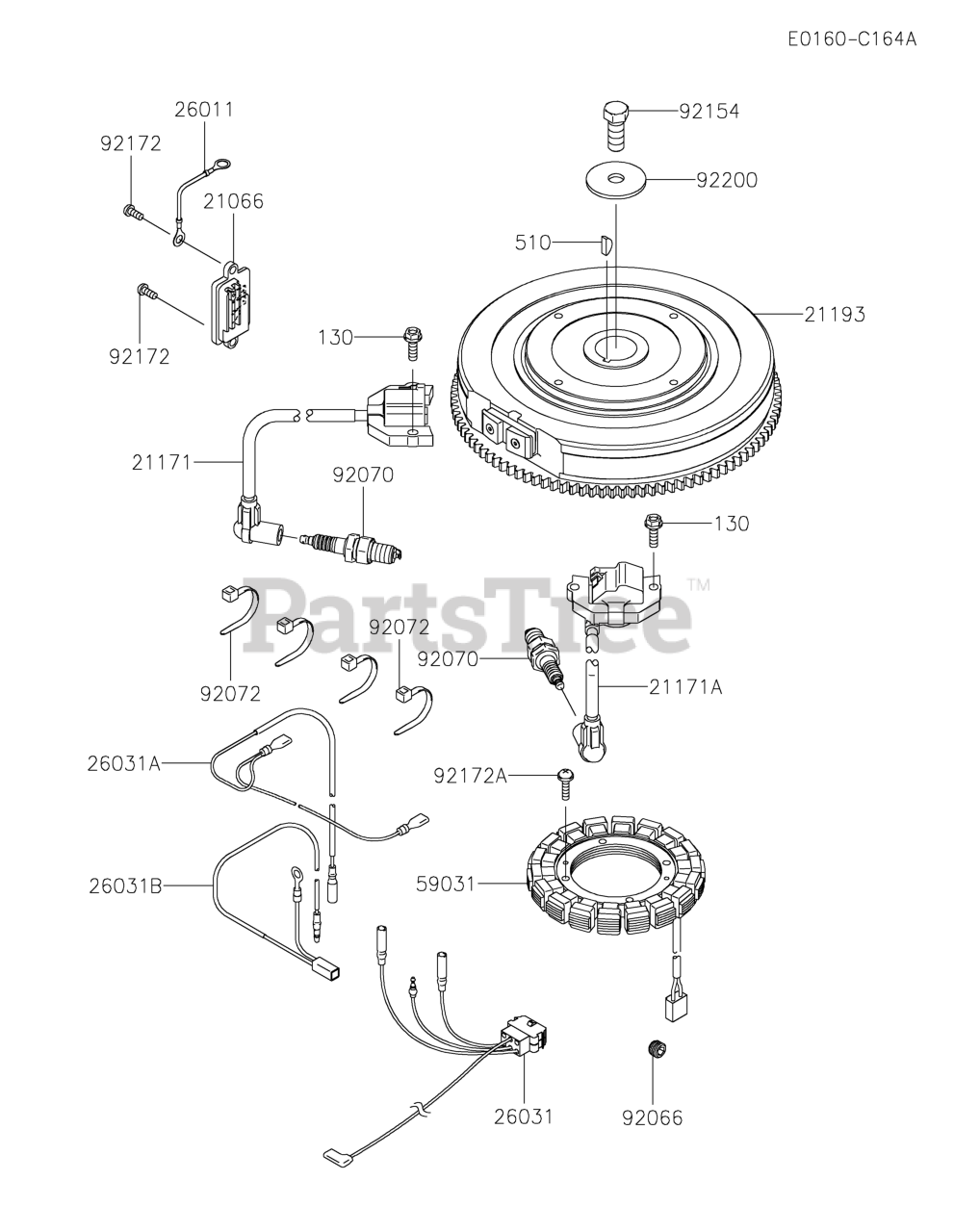 E0160-C164A

26011
92172
21066
92172
92154
92200
510
21193
130
21171
92070
130
PartsTree™
92072
92072
92070
21171A
26031A
92172A
26031B
59031
26031
92066