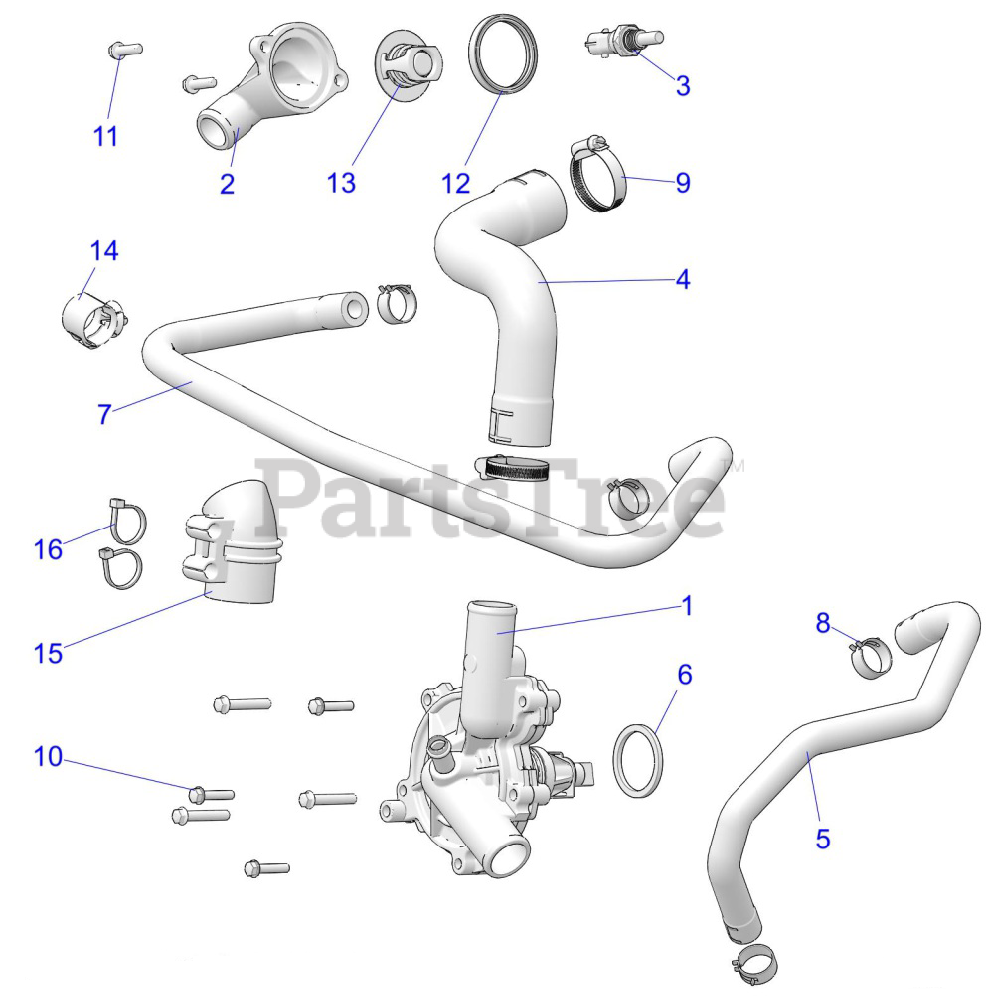 11
2
13
12
3
9
14
4
7
PartsTree™
16
15
1
8
6
10
5