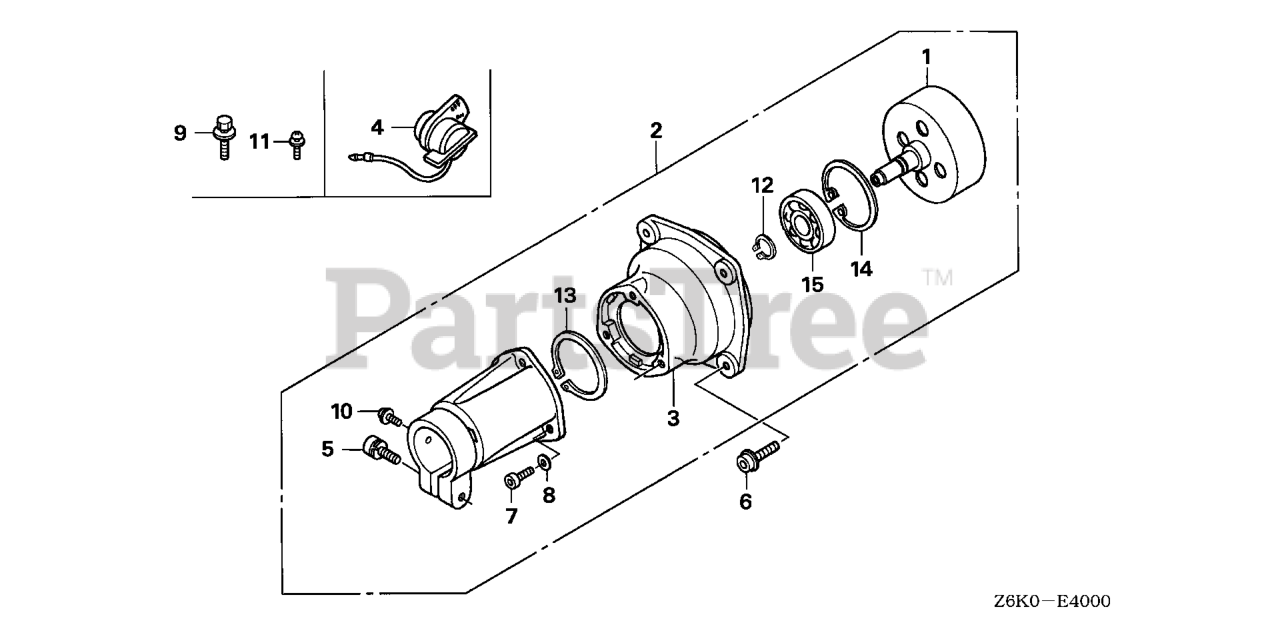 9
11
4
2
1
12
14
15
13
3
10
5
7
8
6
PartsTree™
Z6K0—E4000