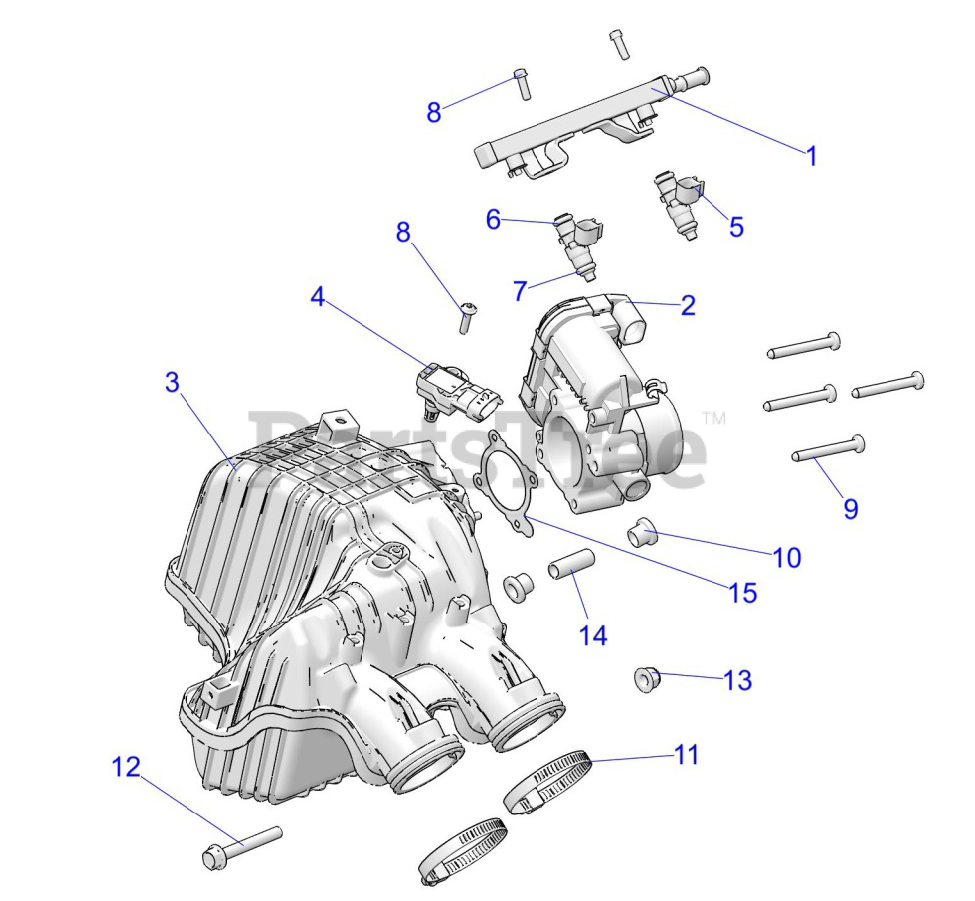 8
1
6
5
8
7
4
2
3
PartsTree™
9
10
15
14
13
11
12