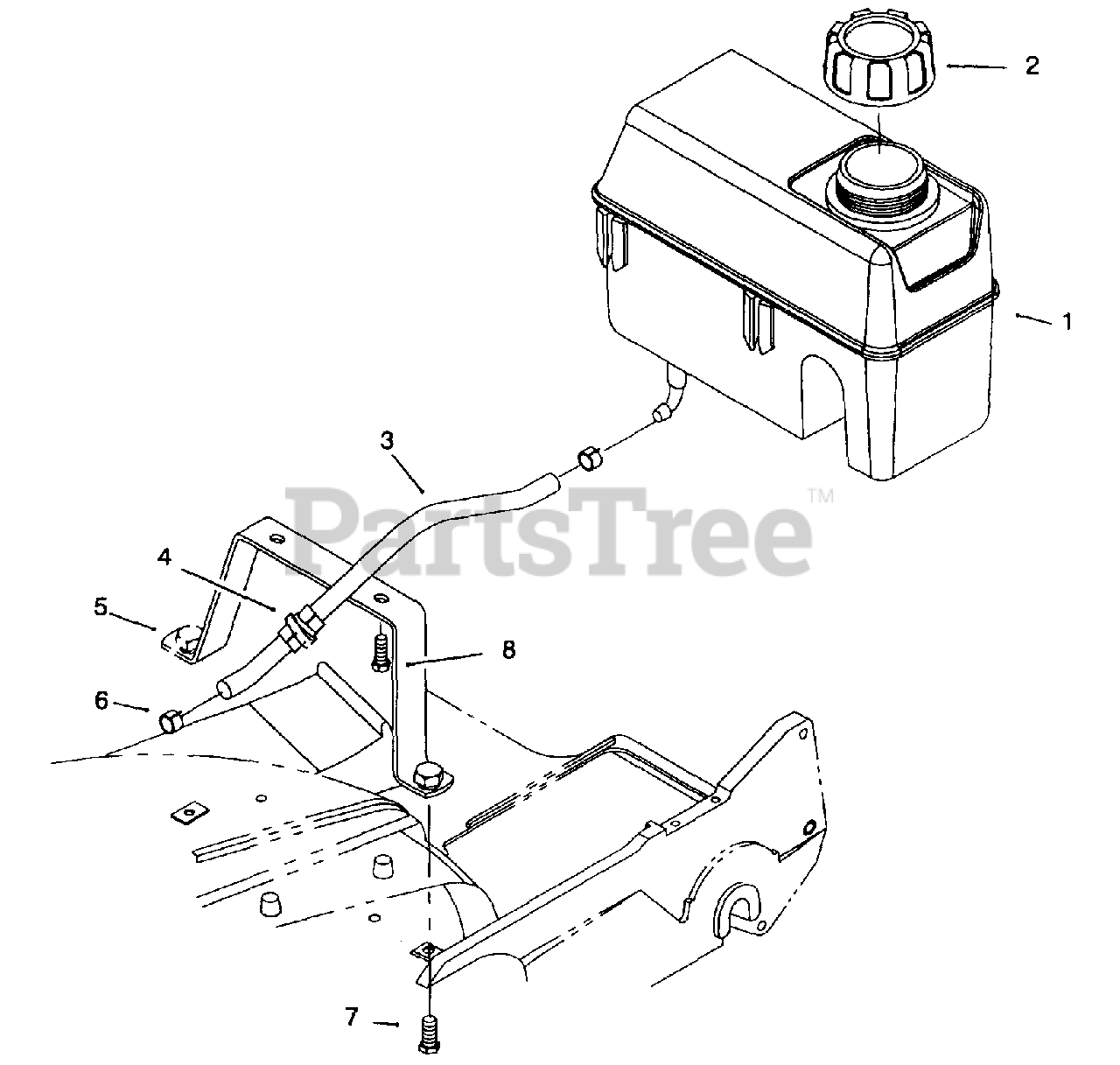 2

1

3

PartsTree™

4

5

8

6

7