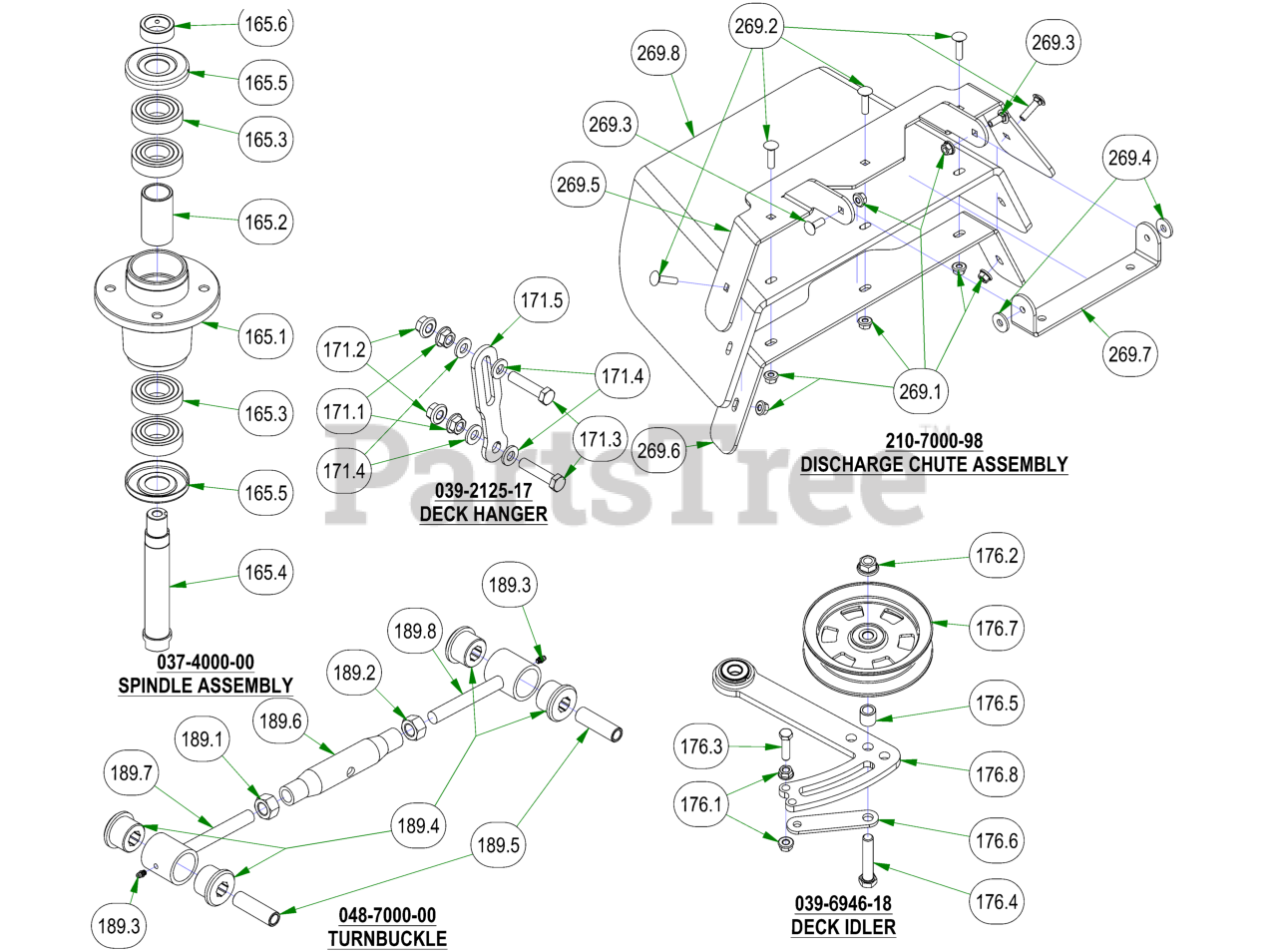 165.6
165.5
165.3
165.2
165.1
165.3
165.5
165.4
037-4000-00
SPINDLE ASSEMBLY

171.5
171.2
171.4
171.1
171.3
171.4
039-2125-17
DECK HANGER

269.2
269.8
269.3
269.3
269.5
269.4
269.7
269.1
269.6
210-7000-98
DISCHARGE CHUTE ASSEMBLY

PartsTree™

189.3
189.8
189.2
189.6
189.1
189.7
189.4
189.5
189.3
048-7000-00
TURNBUCKLE

176.2
176.7
176.5
176.3
176.8
176.1
176.6
176.4
039-6946-18
DECK IDLER