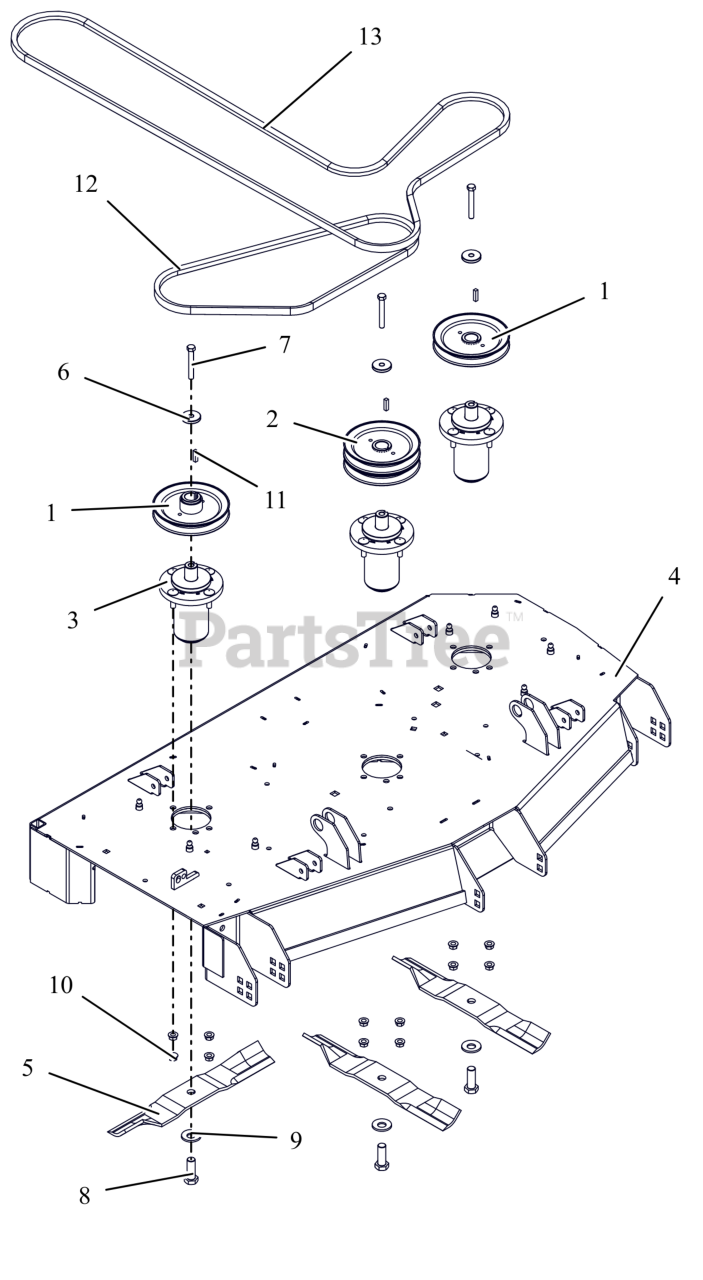 13
12
1
7
6
2
11
1
3
4
PartsTree™
10
5
9
8