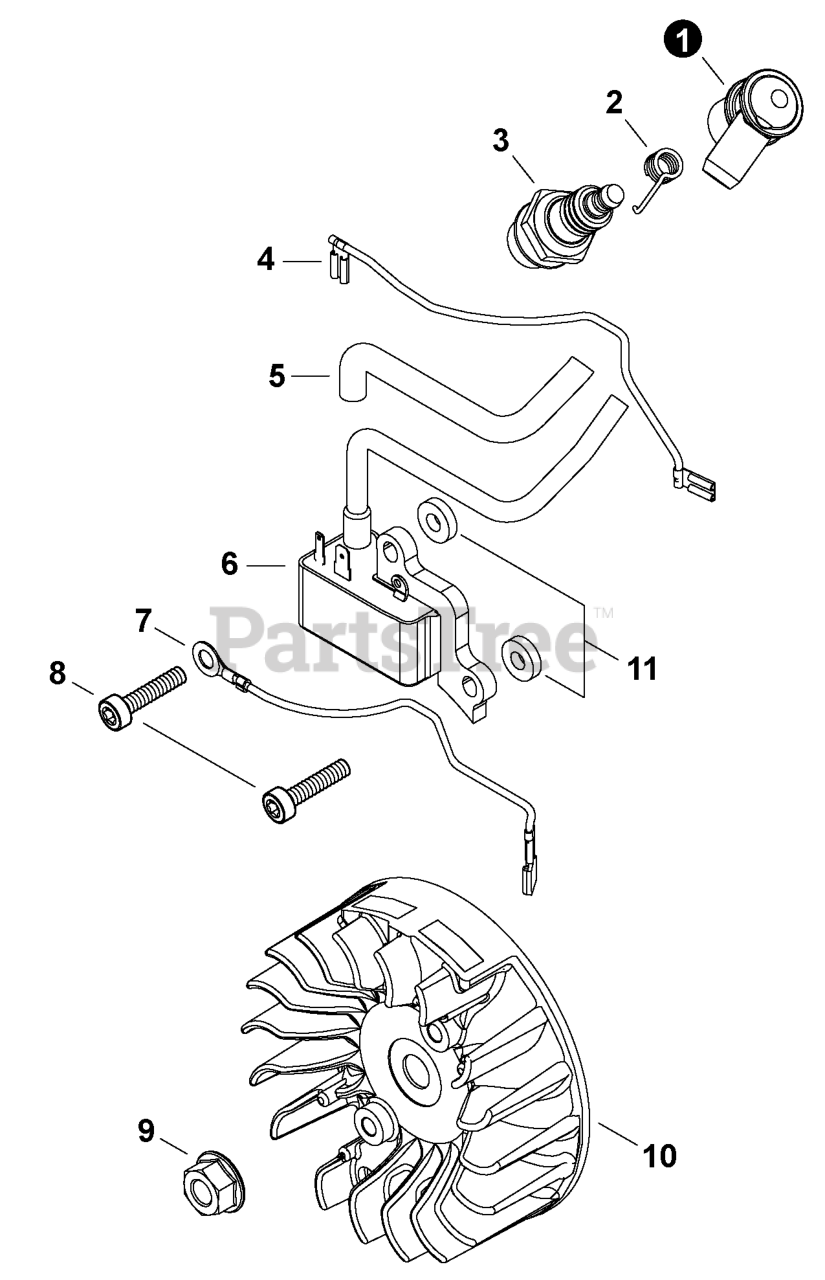 1
2
3
4
5
6
7
8
PartsTree™
11
9
10