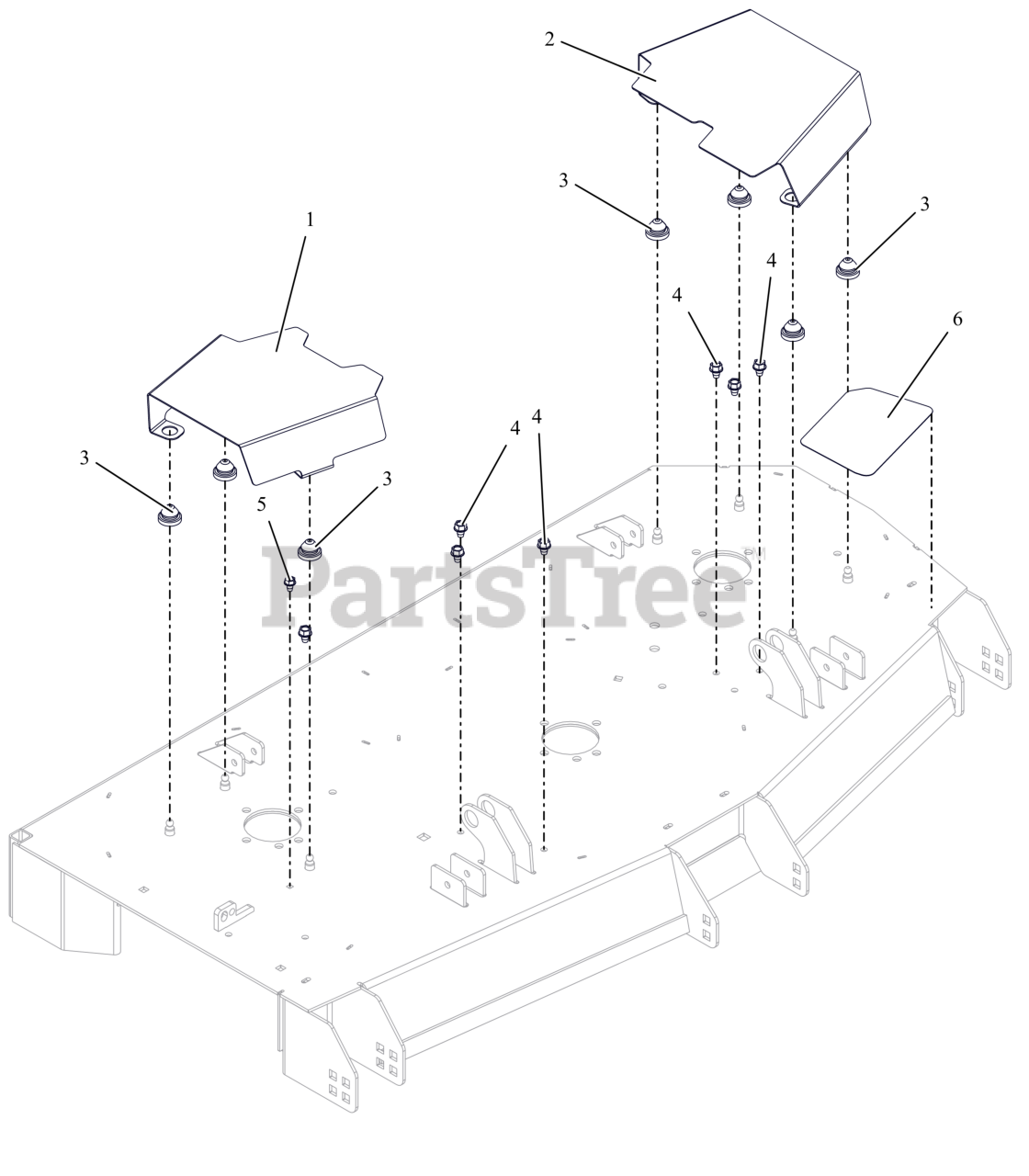 2
3
3
1
4
4
6
3
4
4
3
5
PartsTree™