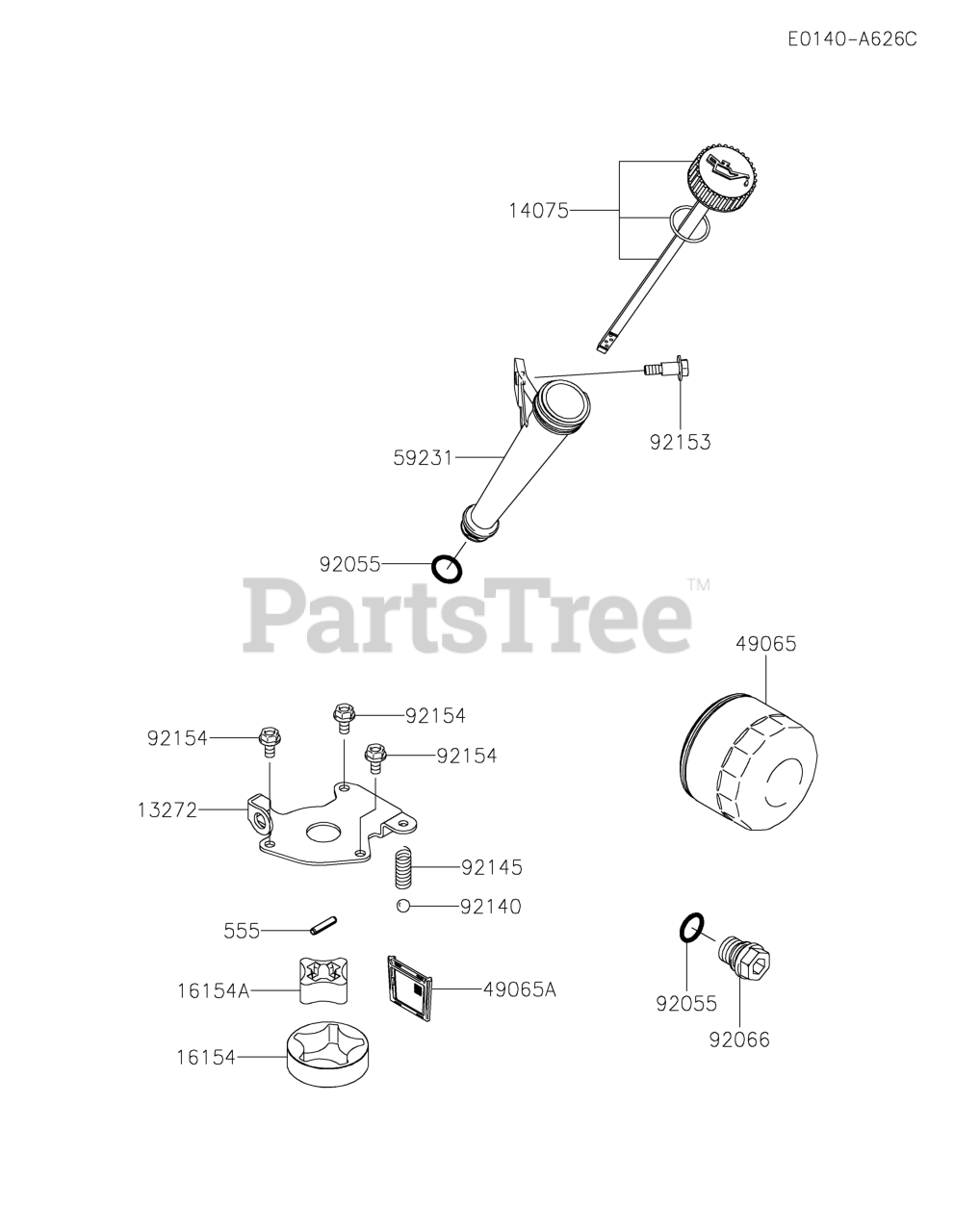 E0140-A626C

14075

92153

59231

92055

PartsTree™

49065

92154

92154

92154

13272

92145

92140

555

16154A

49065A

16154

92055

92066